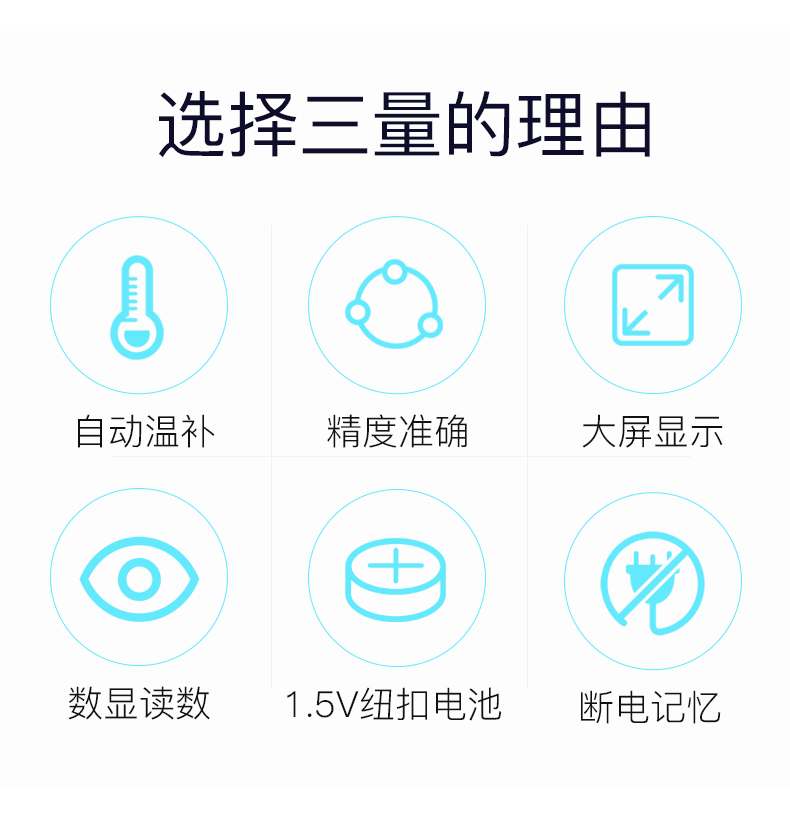 选择三量的理由

自动温补

精度准确

大屏显示

数显读数

1.5V纽扣电池

断电记忆