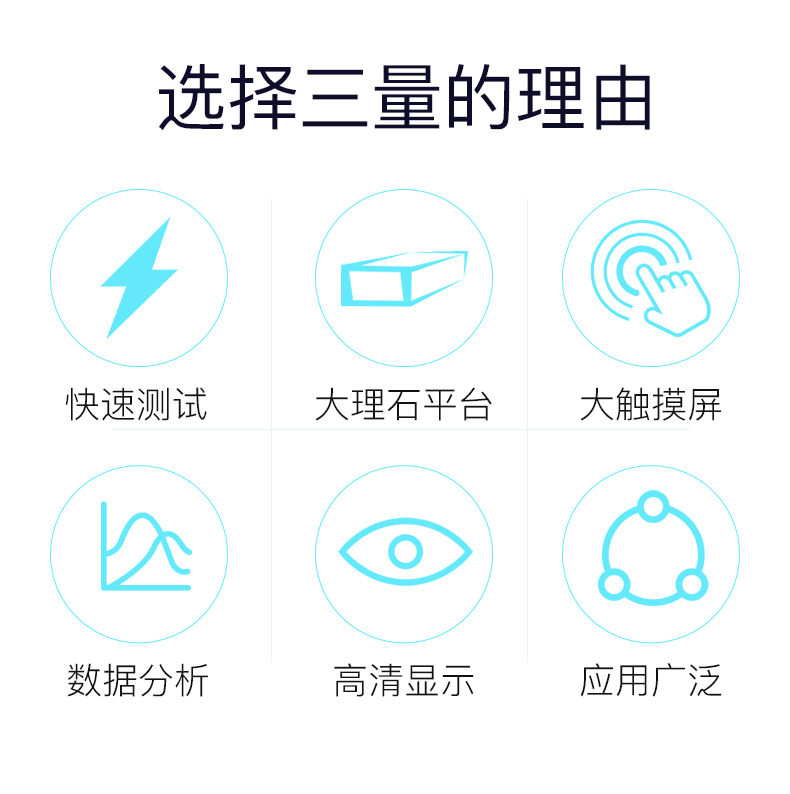 选择三量的理由

快速测试

大理石平台

大触摸屏

数据分析

高清显示

应用广泛