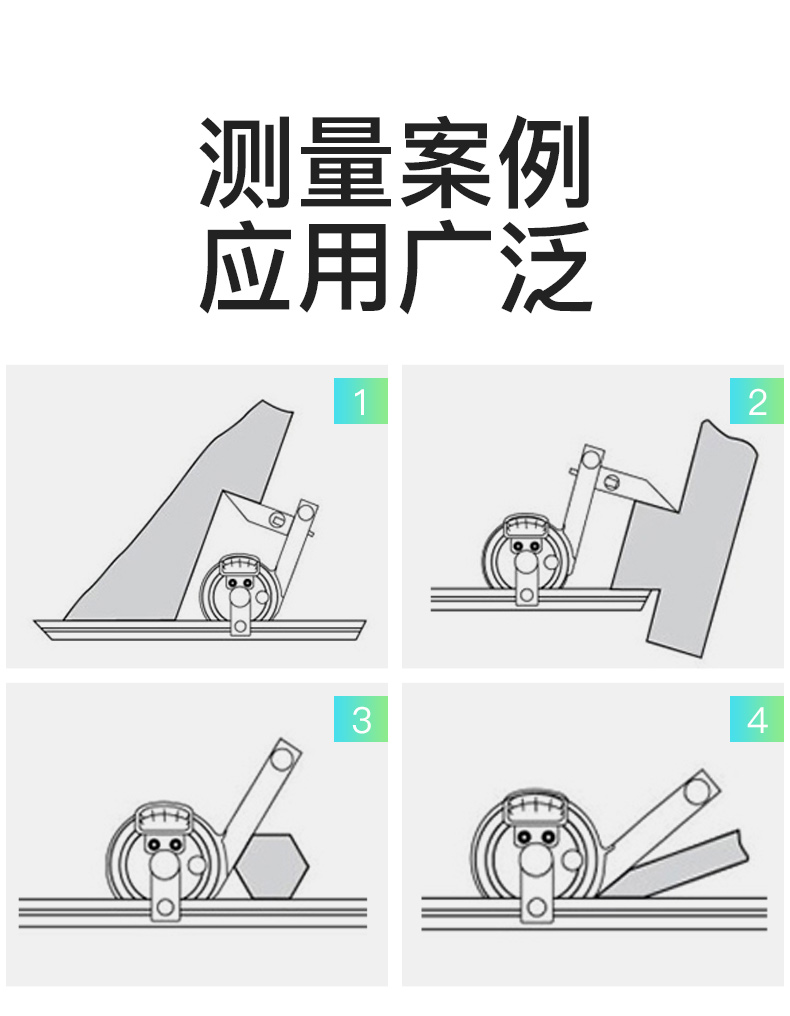 测量案例
应用广泛

1

2

3

4