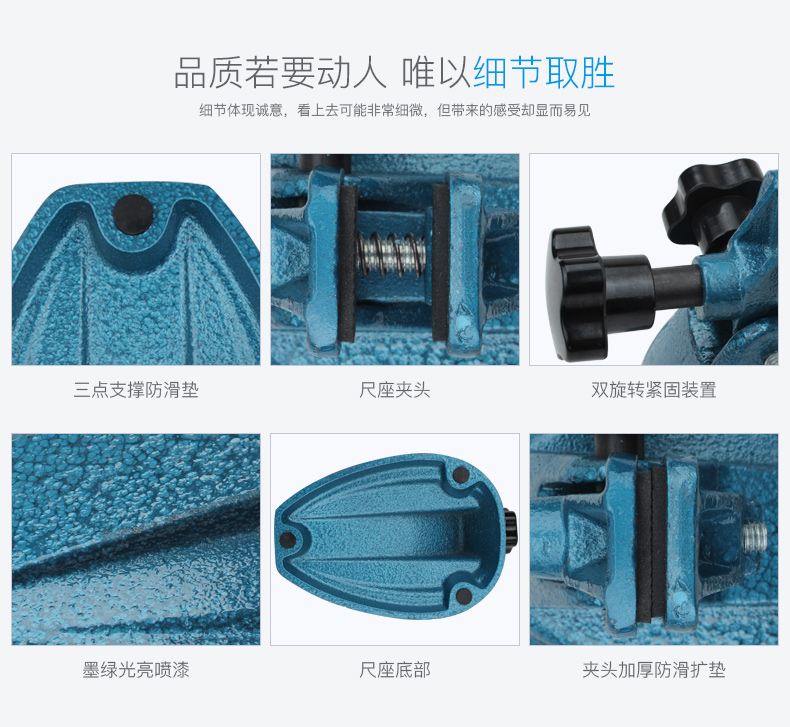 品质若要动人 唯以细节取胜

细节体现诚意，看上去可能非常细微，但带来的感受却显而易见

三点支撑防滑垫

尺座夹头

双旋转紧固装置

墨绿光亮喷漆

尺座底部

夹头加厚防滑扩垫